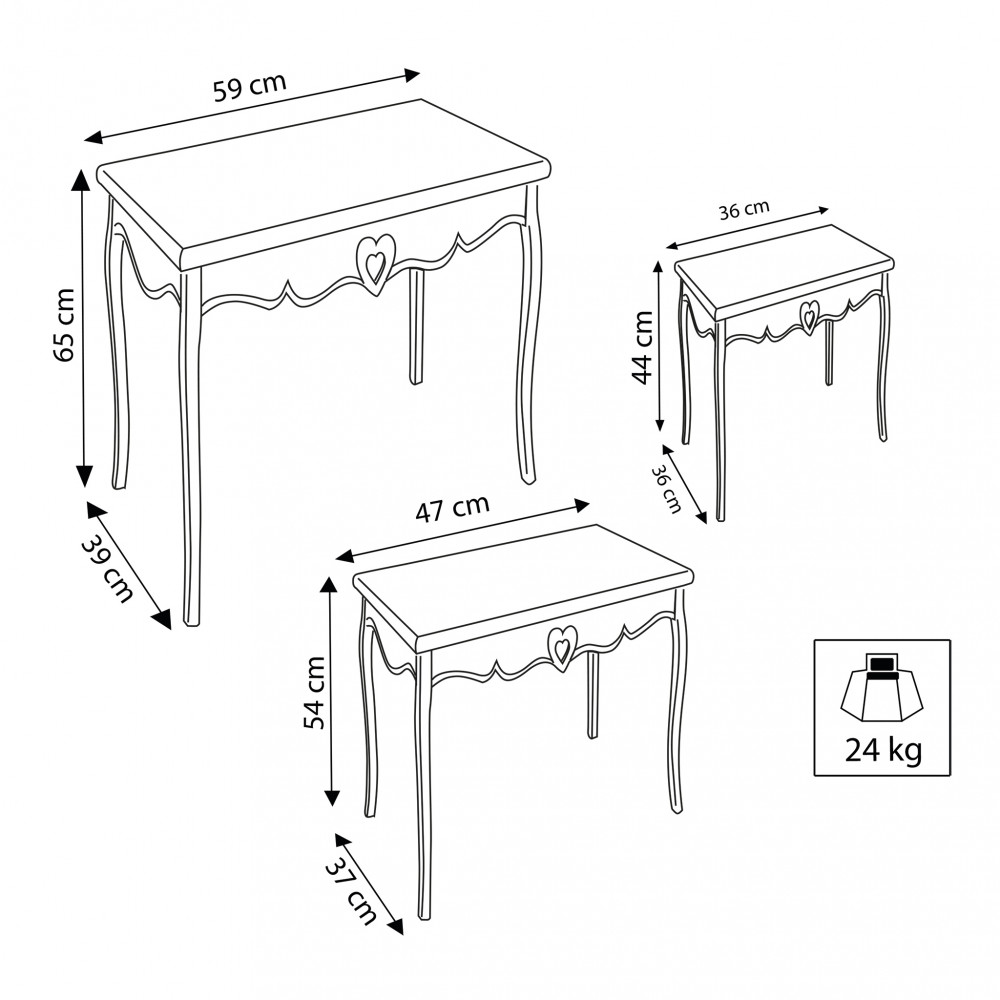 59 cm
65 cm
39 cm
36 cm
44 cm
36 cm
47 cm
54 cm
37 cm
24 kg