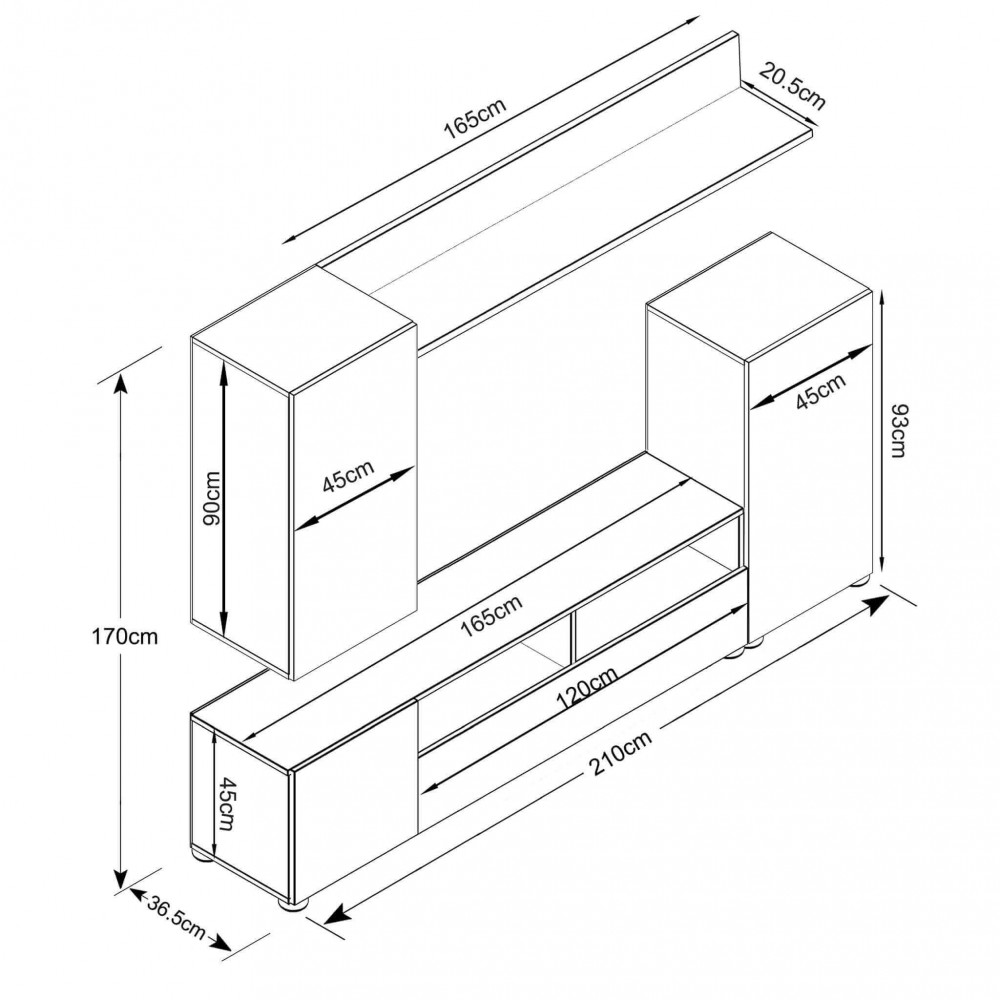 165cm
20.5cm
45cm
93cm
90cm
45cm
170cm
165cm
120cm
210cm
45cm
36.5cm