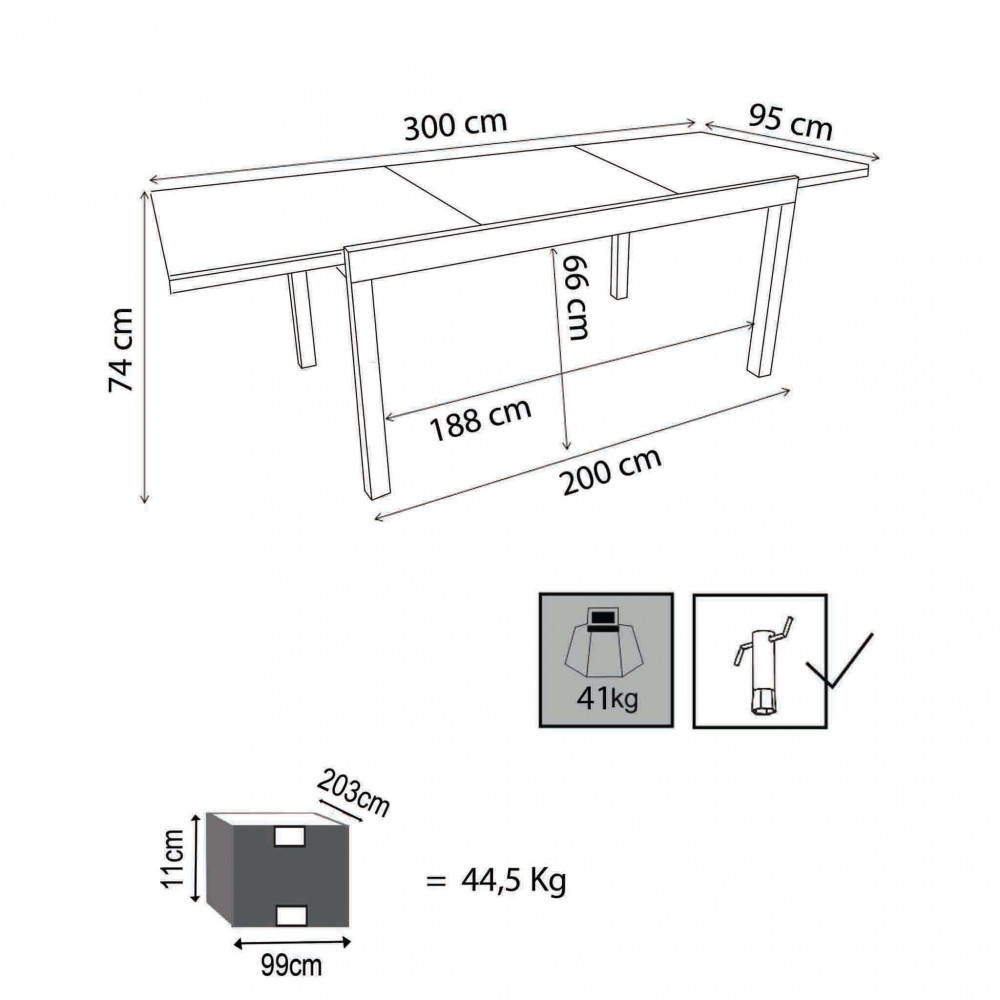 300 cm
95 cm
74 cm
66 cm
188 cm
200 cm

41kg

203cm
11cm
99cm
= 44,5 Kg